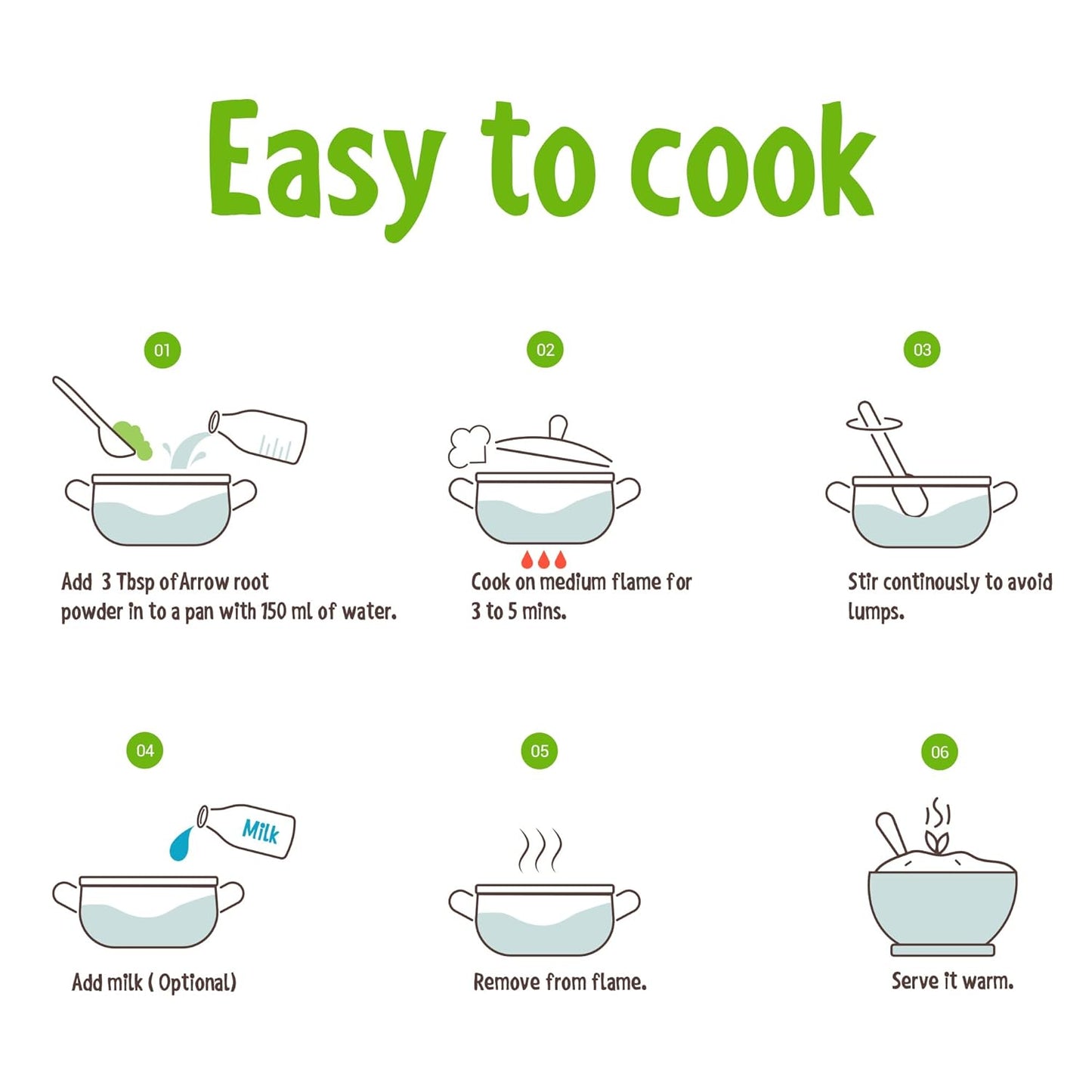 Easy to cook

01

Add 3 Tbsp of Arrow root powder in to a pan with 150 ml of water.

02

Cook on medium flame for 3 to 5 mins.

03

Stir continously to avoid lumps.

04

Milk

Add milk ( Optional)

05

Remove from flame.

06

Serve it warm.